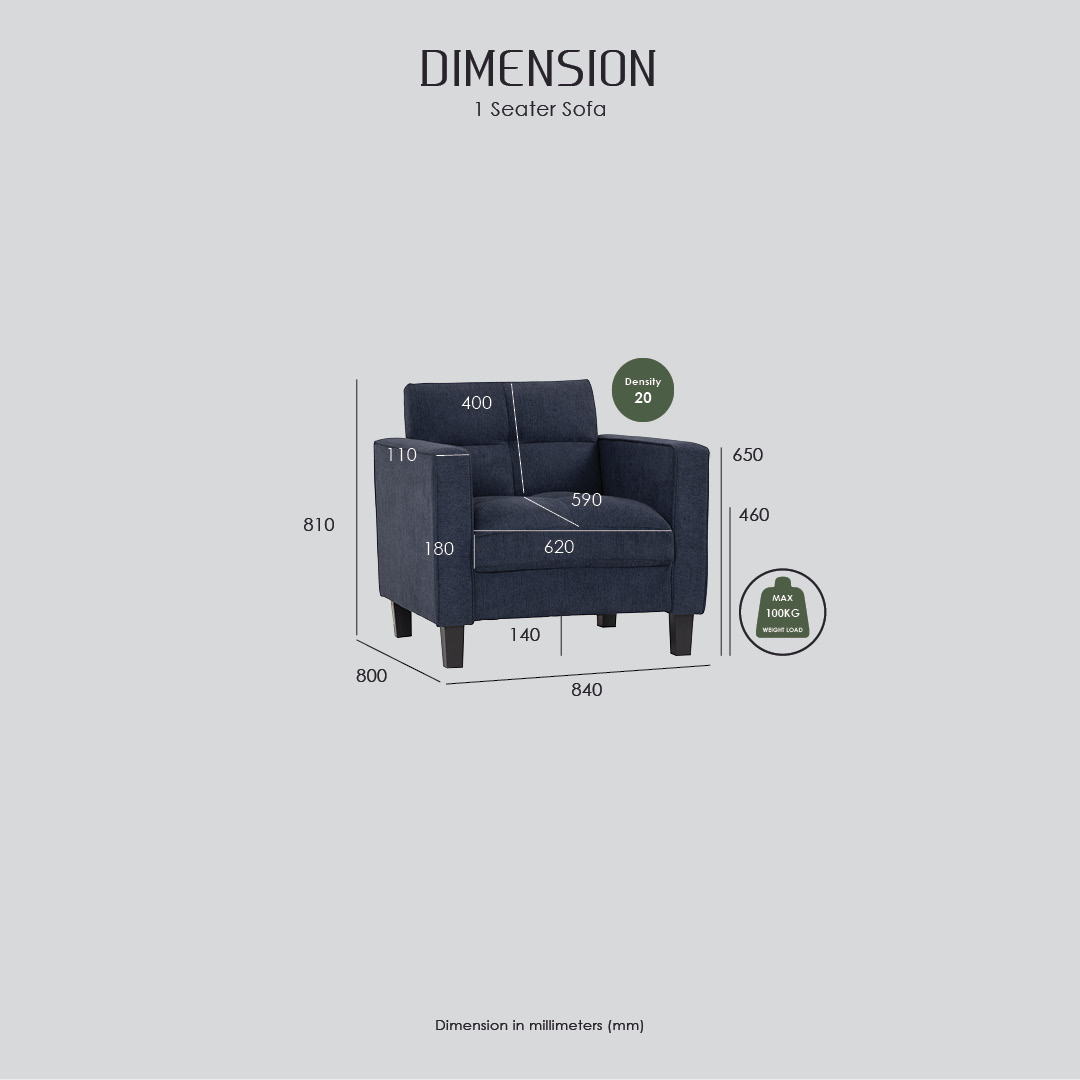 DIMENSION
1 Seater Sofa

Density
20

400
110
650
590
810
460
180
620
MAX
100KG
WEIGHT LOAD
140
800
840

Dimension in millimeters (mm)