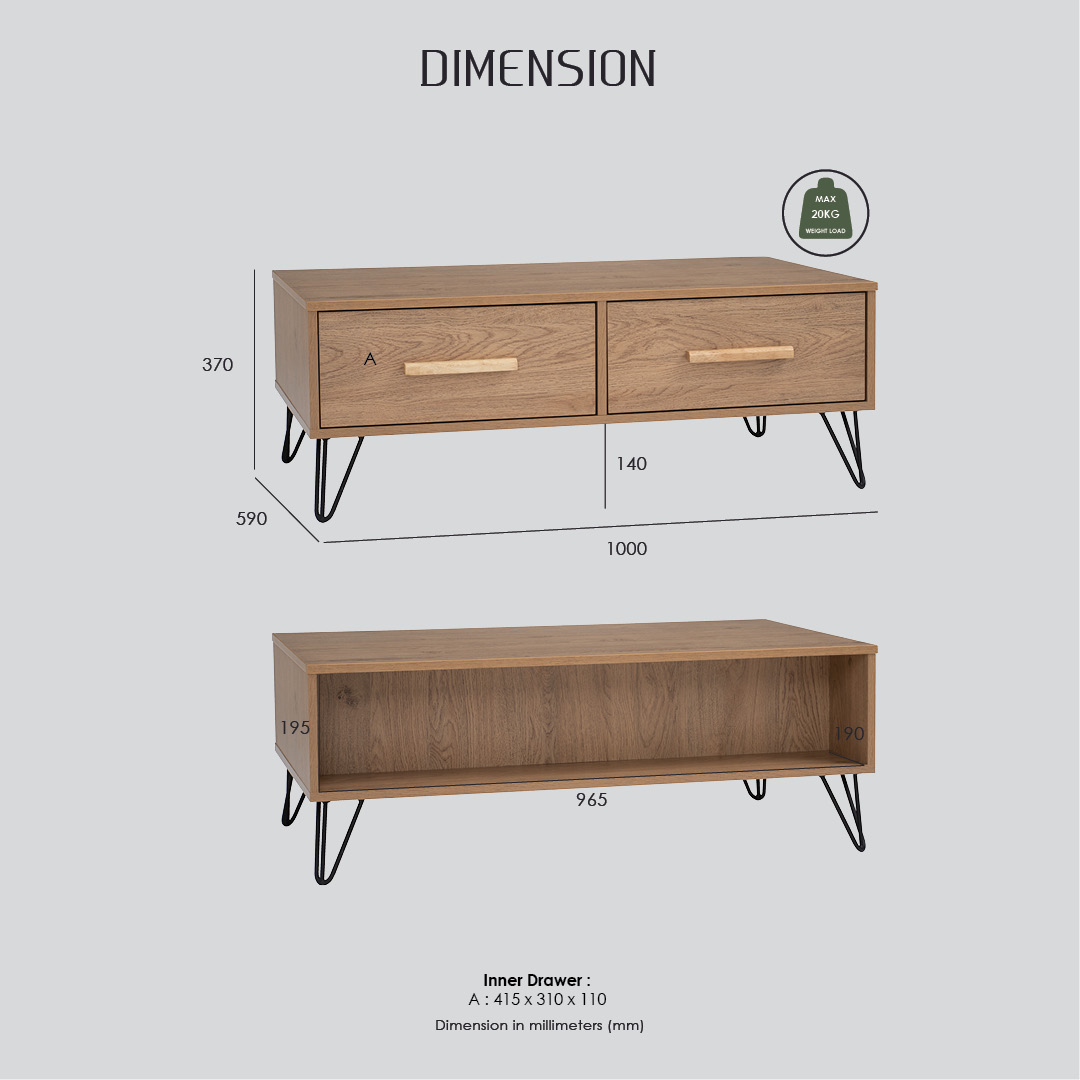 DIMENSION

MAX
20KG
WEIGHT LOAD

370

A

140

590

1000

195

190

965

Inner Drawer :
A : 415 x 310 x 110
Dimension in millimeters (mm)