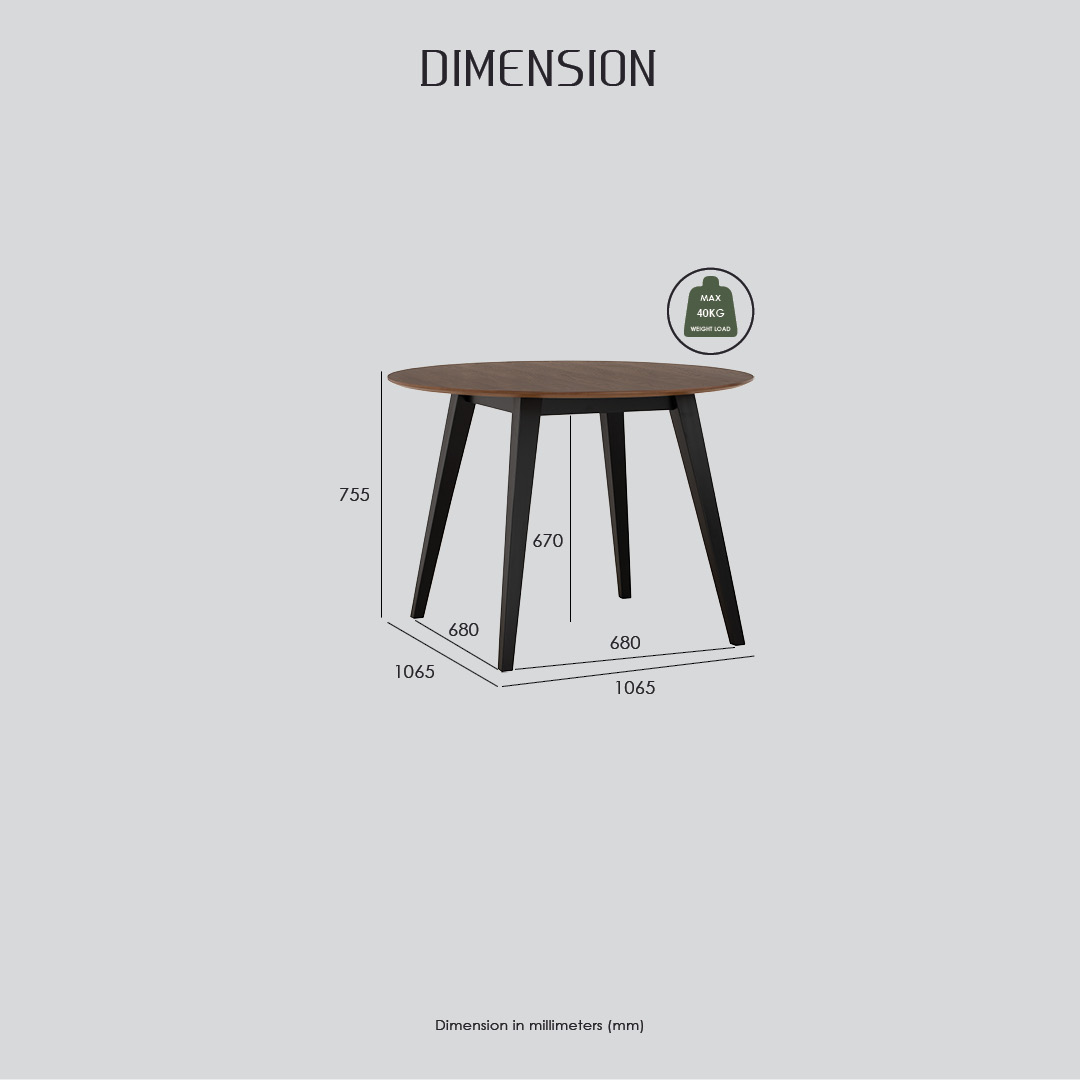 DIMENSION

MAX
40KG
WEIGHT LOAD

755

670

680

680

1065

1065

Dimension in millimeters (mm)