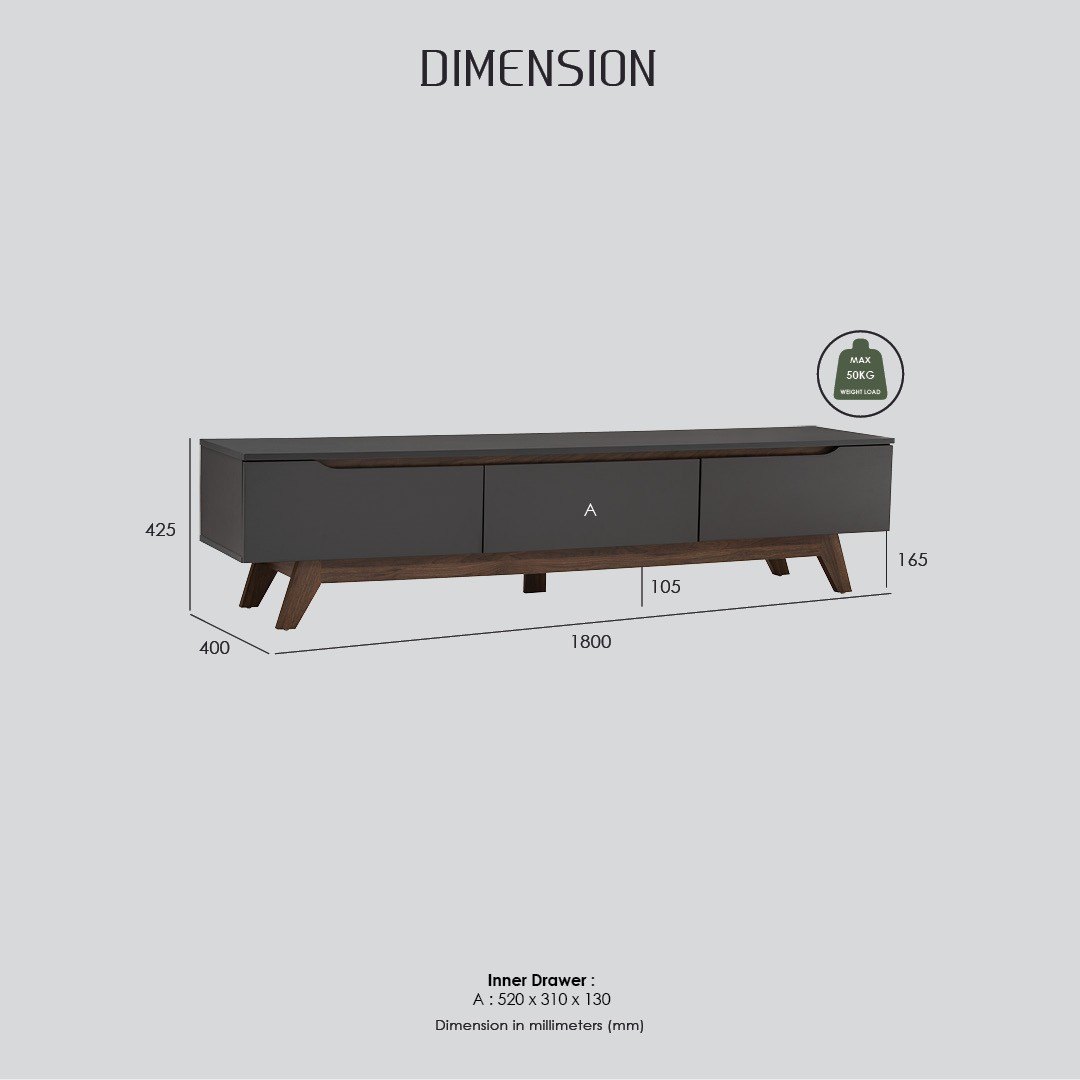 DIMENSION

MAX
50KG
WEIGHT LOAD

425

A

165

105

400

1800

Inner Drawer :
A : 520 x 310 x 130
Dimension in millimeters (mm)