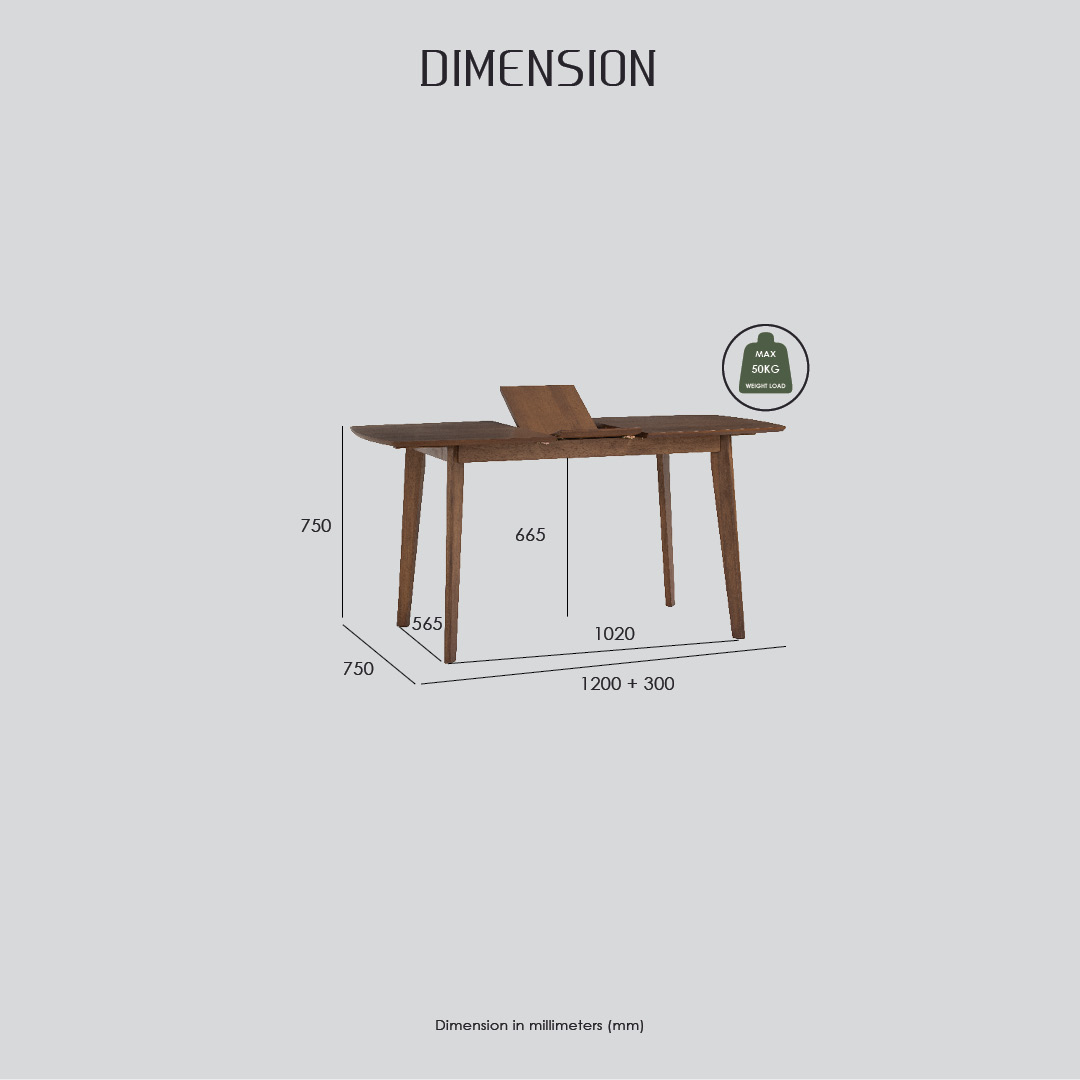 DIMENSION

MAX
50KG
WEIGHT LOAD

750

665

565

1020

750

1200 + 300

Dimension in millimeters (mm)