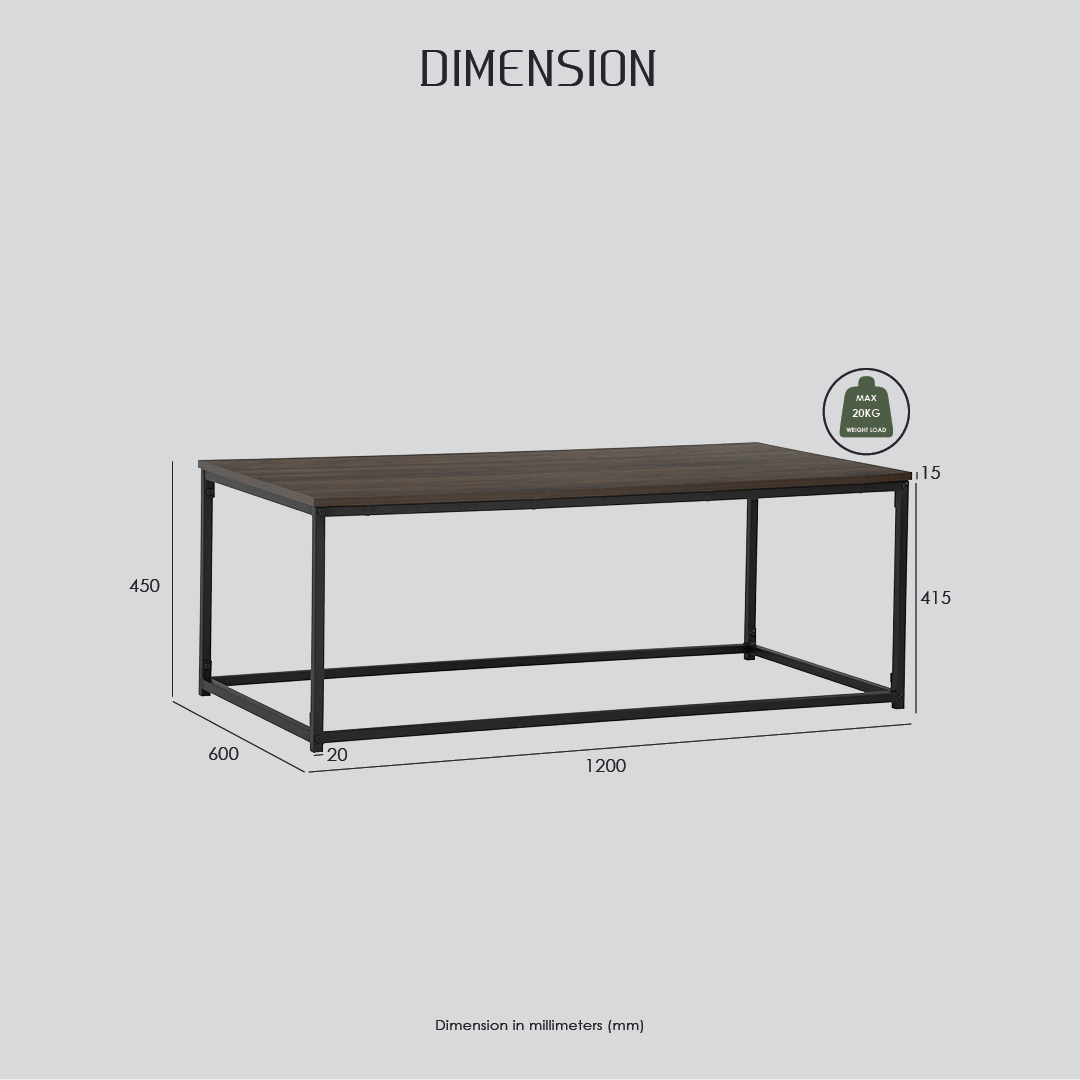 DIMENSION

MAX
20KG
WEIGHT LOAD

15

450

415

600

20

1200

Dimension in millimeters (mm)